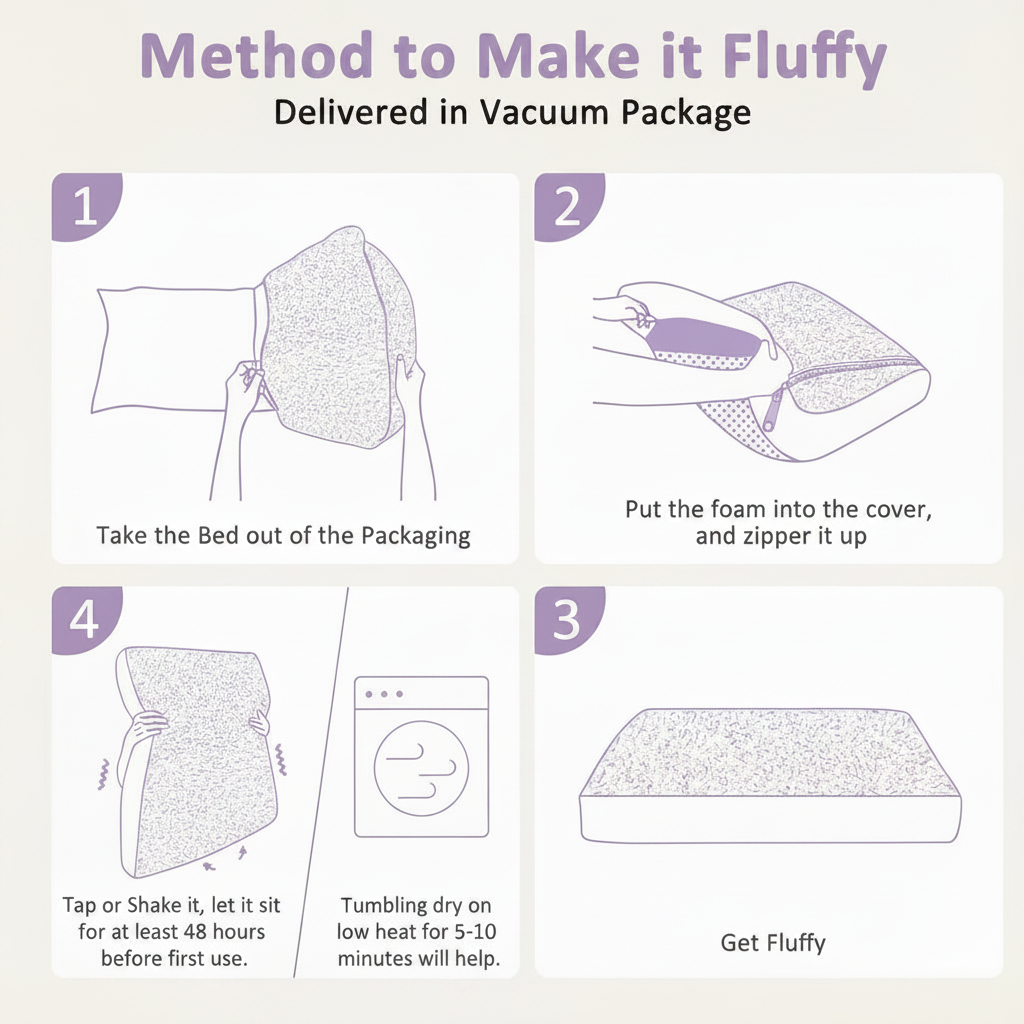 Method to Make it Fluffy
Delivered in Vacuum Package

1
Take the Bed out of the Packaging

2
Put the foam into the cover, and zipper it up

4
Tap or Shake it, let it sit for at least 48 hours before first use.

Tumbling dry on low heat for 5-10 minutes will help.

3
Get Fluffy